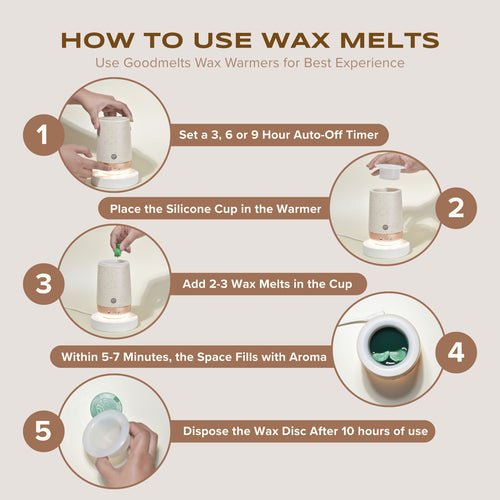 HOW TO USE WAX MELTS
Use Goodmelts Wax Warmers for Best Experience

1
Set a 3, 6 or 9 Hour Auto-Off Timer

Place the Silicone Cup in the Warmer
2

3
Add 2-3 Wax Melts in the Cup

Within 5-7 Minutes, the Space Fills with Aroma
4

5
Dispose the Wax Disc After 10 hours of use